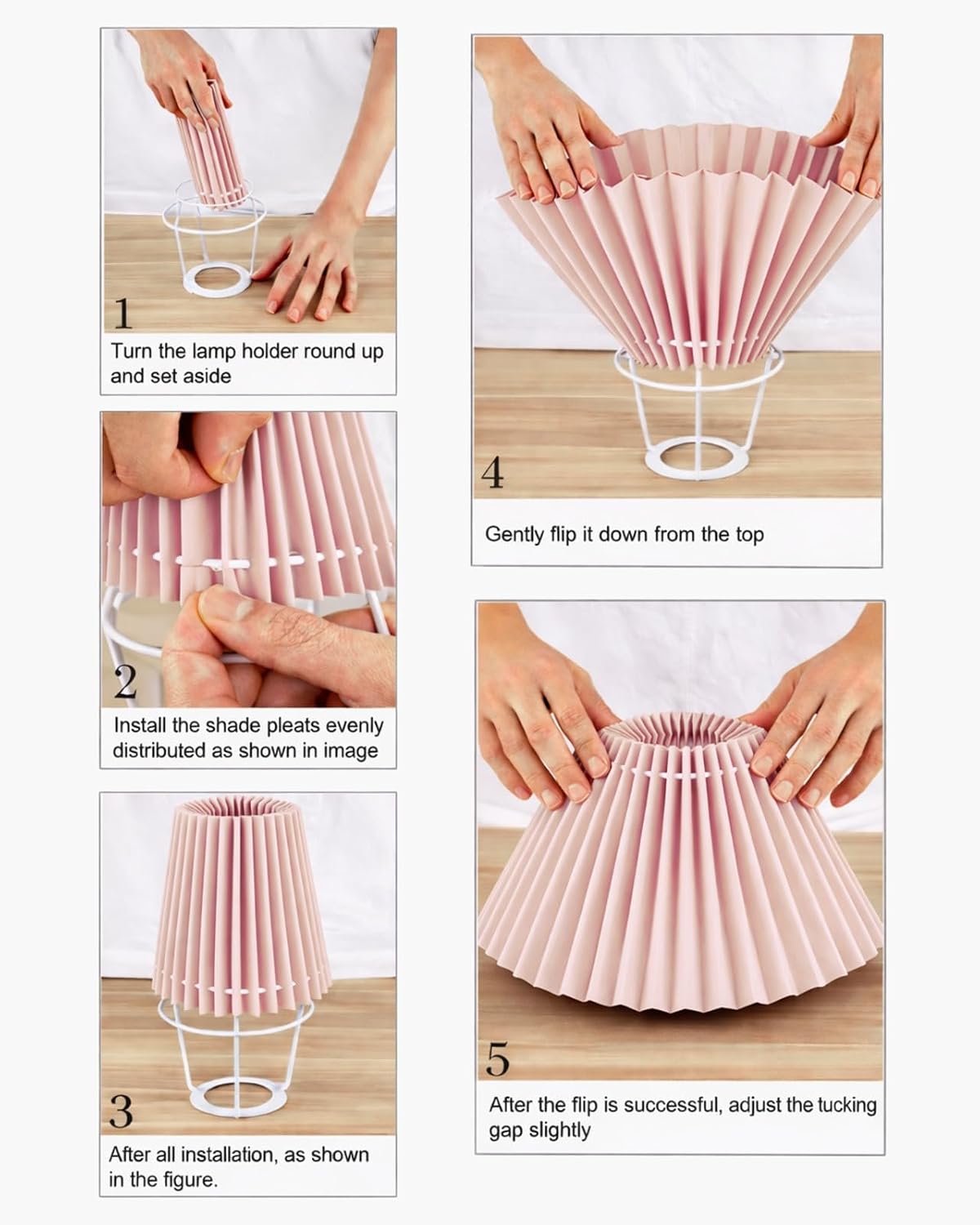 1

Turn the lamp holder round up and set aside

2

Install the shade pleats evenly distributed as shown in image

3

After all installation, as shown in the figure.

4

Gently flip it down from the top

5

After the flip is successful, adjust the tucking gap slightly